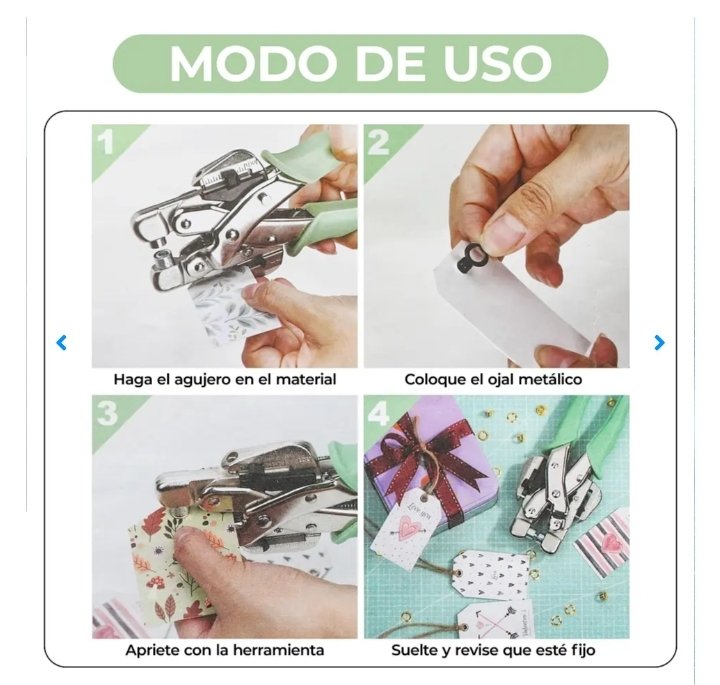 MODO DE USO

1

Haga el agujero en el material

2

Coloque el ojal metálico

3

Apriete con la herramienta

4

Suelte y revise que esté fijo